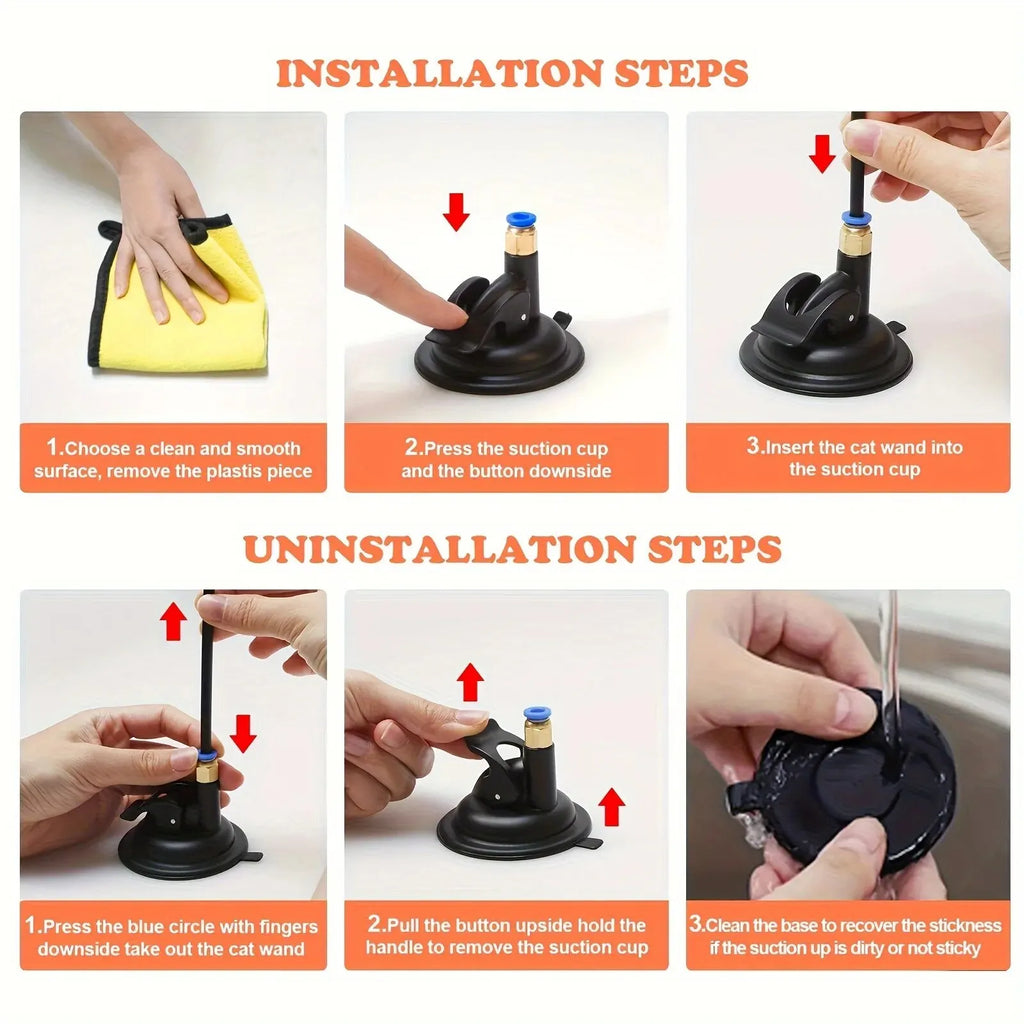 INSTALLATION STEPS

1.Choose a clean and smooth surface, remove the plastis piece

2.Press the suction cup and the button downside

3.Insert the cat wand into the suction cup

UNINSTALLATION STEPS

1.Press the blue circle with fingers downside take out the cat wand

2.Pull the button upside hold the handle to remove the suction cup

3.Clean the base to recover the stickness if the suction up is dirty or not sticky